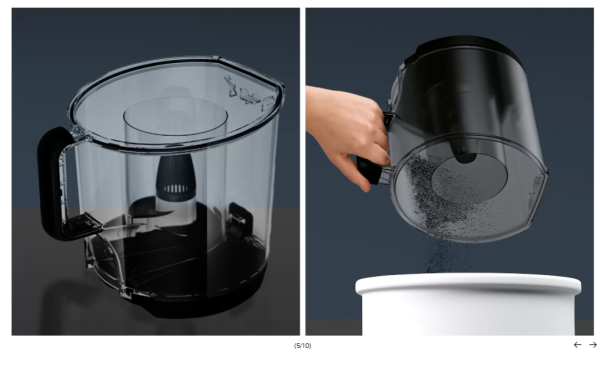 (5/10)

← →